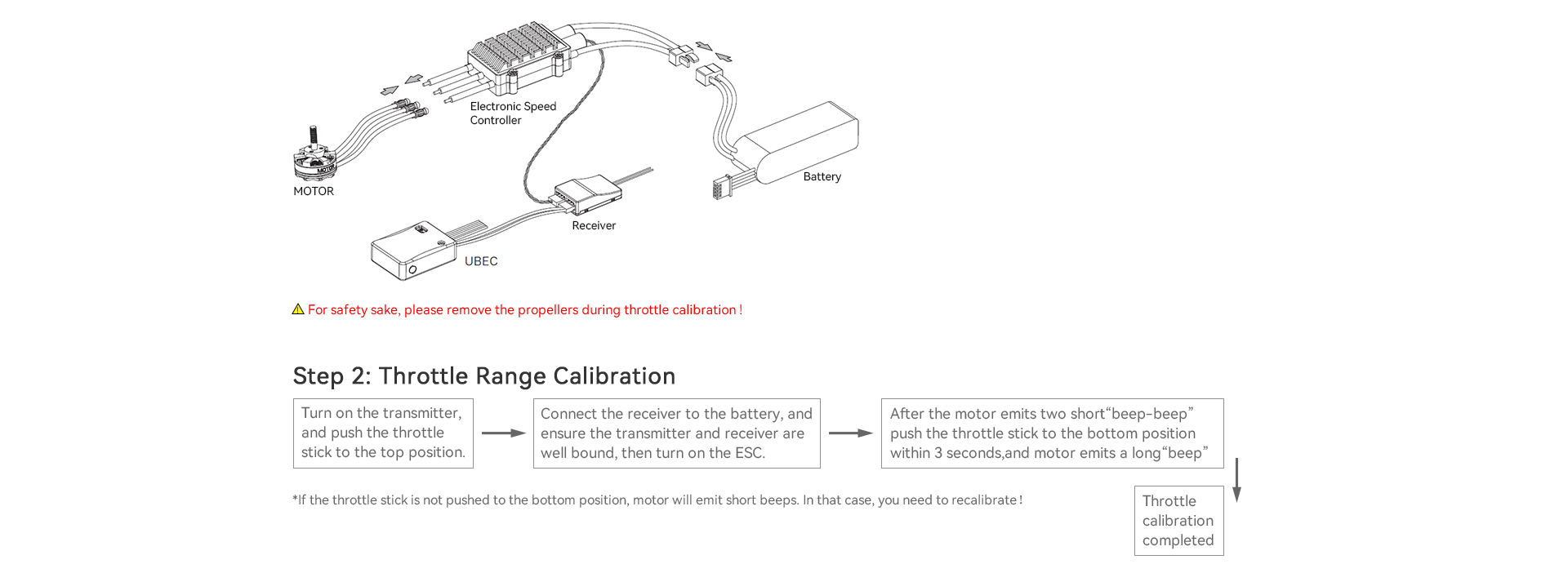 Electronic Speed Controller

MOTOR

Battery

Receiver

UBEC

For safety sake, please remove the propellers during throttle calibration !

Step 2: Throttle Range Calibration

Turn on the transmitter, and push the throttle stick to the top position.

Connect the receiver to the battery, and ensure the transmitter and receiver are well bound, then turn on the ESC.

After the motor emits two short“beep-beep” push the throttle stick to the bottom position within 3 seconds,and motor emits a long“beep”

*If the throttle stick is not pushed to the bottom position, motor will emit short beeps. In that case, you need to recalibrate !

Throttle calibration completed